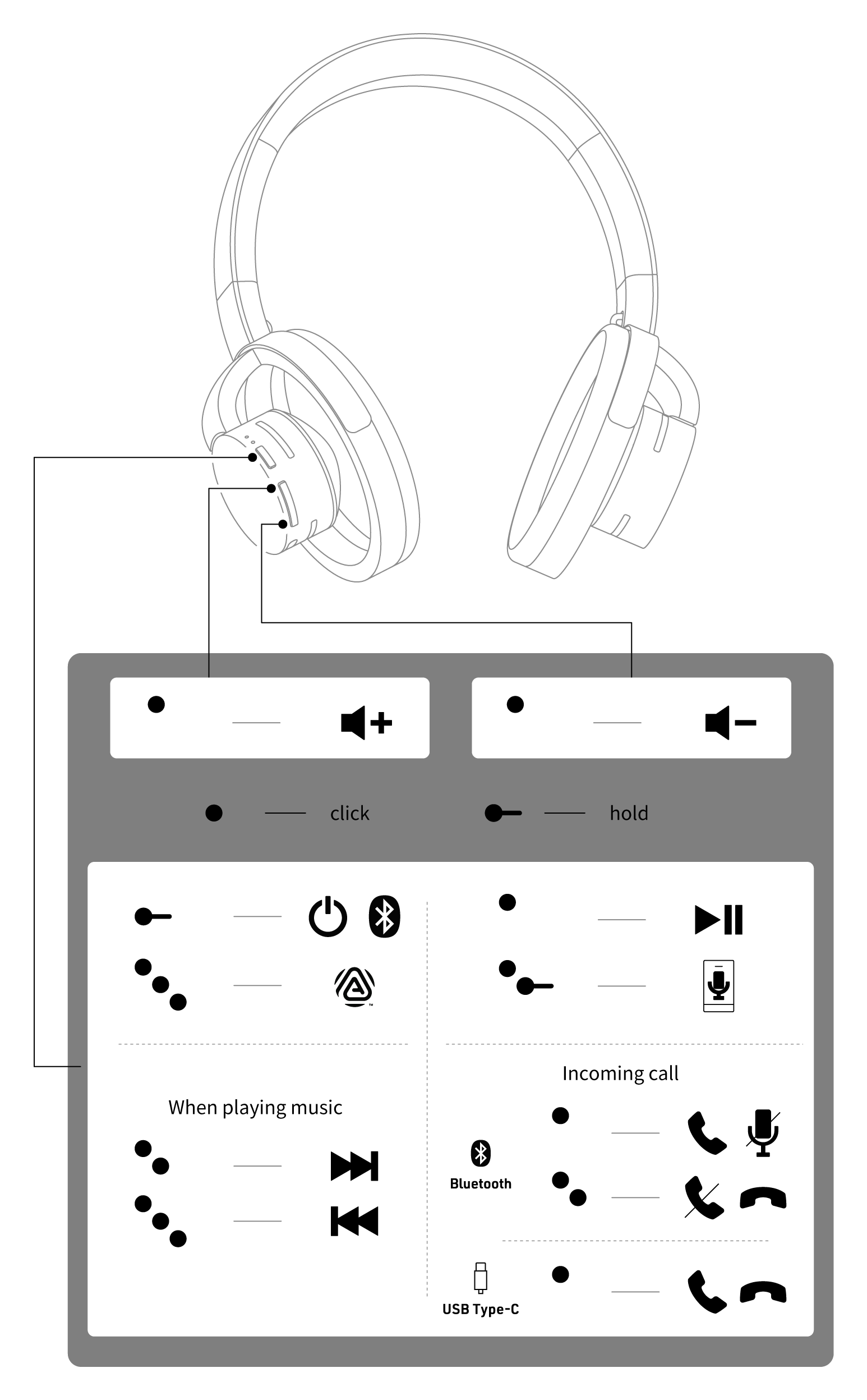 click

hold

When playing music

Incoming call

Bluetooth

USB Type-C