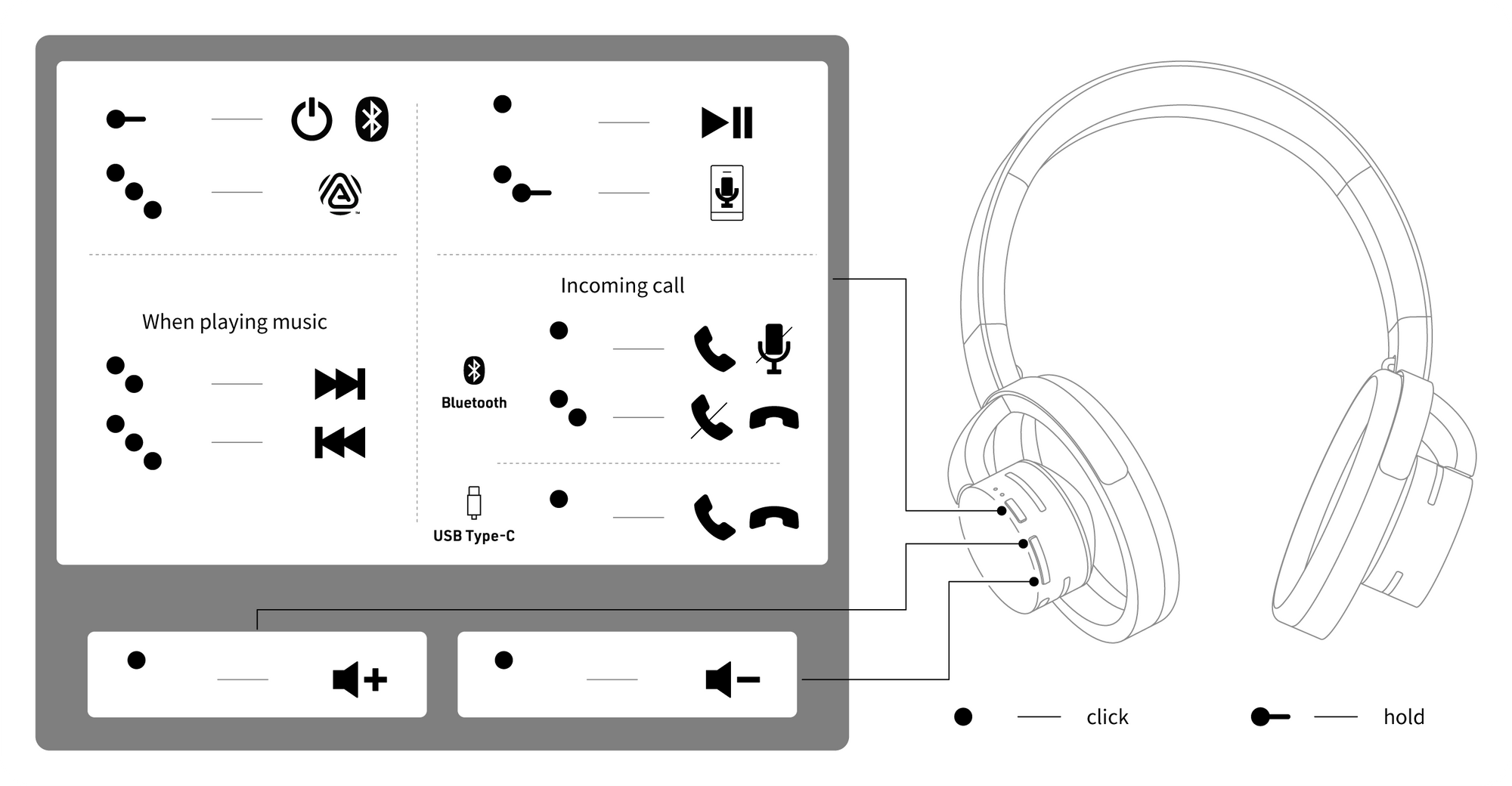 When playing music

Incoming call

Bluetooth

USB Type-C

click

hold