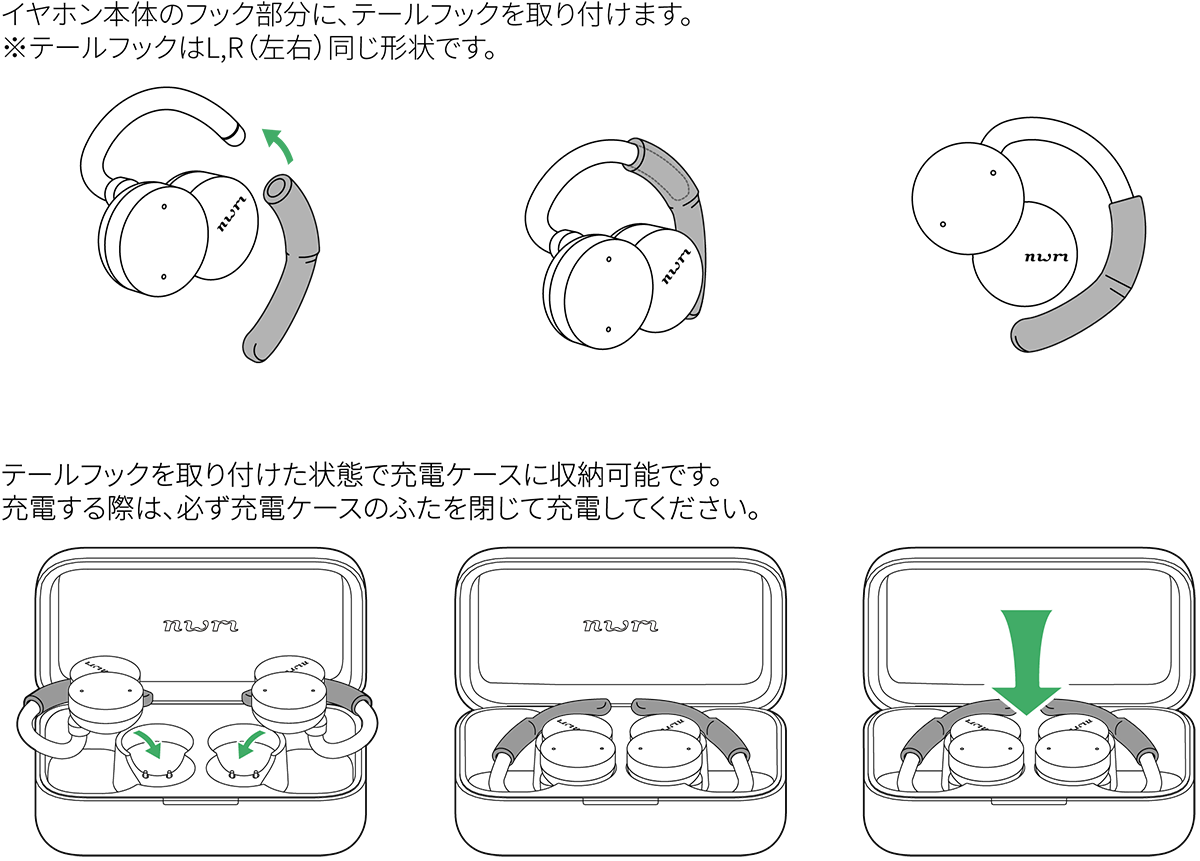 イヤホン本体のフック部分に、テールフックを取り付けます。
※テールフックはL,R（左右）同じ形状です。

nwm

nwm

nwm

テールフックを取り付けた状態で充電ケースに収納可能です。
充電する際は、必ず充電ケースのふたを閉じて充電してください。

nwm

nwm