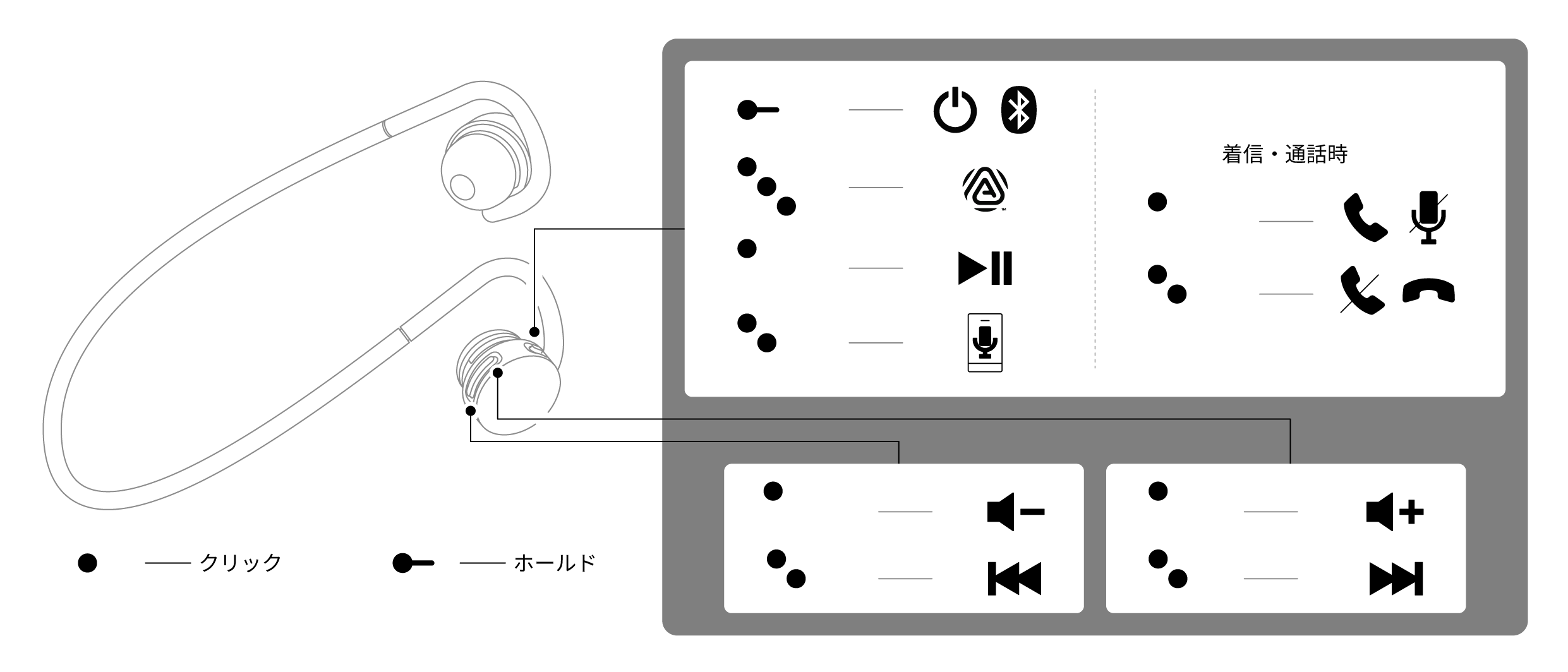 着信・通話時

クリック

ホールド